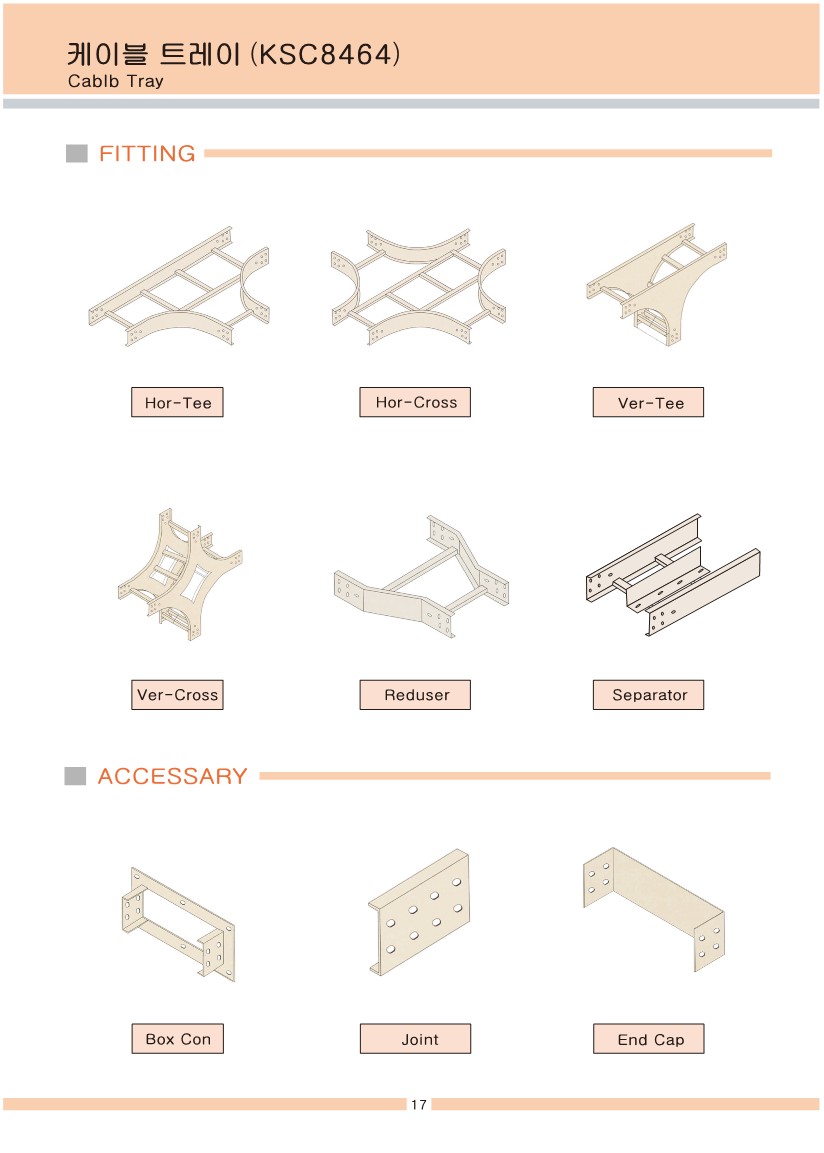 케이블 트레이 (KSC8464)
Cablb Tray

FITTING

Hor-Tee

Hor-Cross

Ver-Tee

Ver-Cross

Reduser

Separator

ACCESSARY

Box Con

Joint

End Cap

17