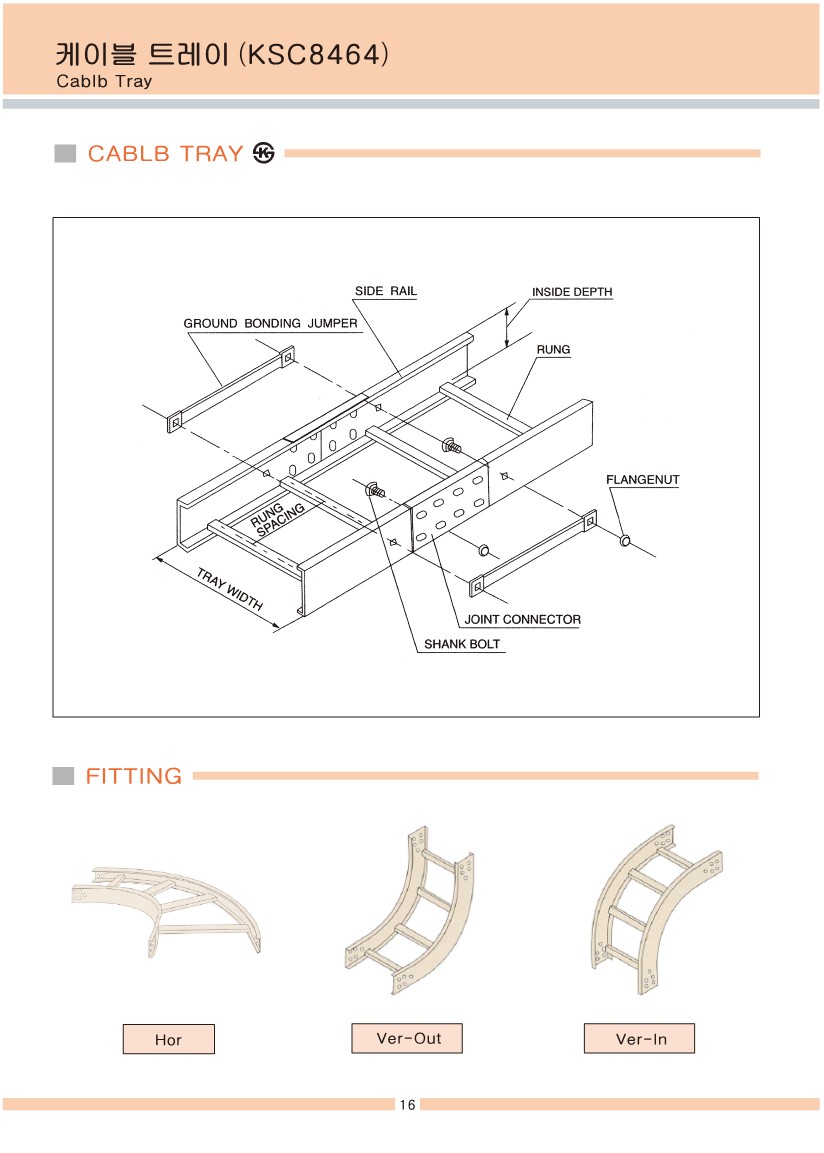 케이블 트레이 (KSC8464)
Cablb Tray

CABLB TRAY

SIDE RAIL
INSIDE DEPTH
GROUND BONDING JUMPER
RUNG
FLANGENUT
RUNG SPACING
TRAY WIDTH
JOINT CONNECTOR
SHANK BOLT

FITTING

Hor

Ver-Out

Ver-In

16